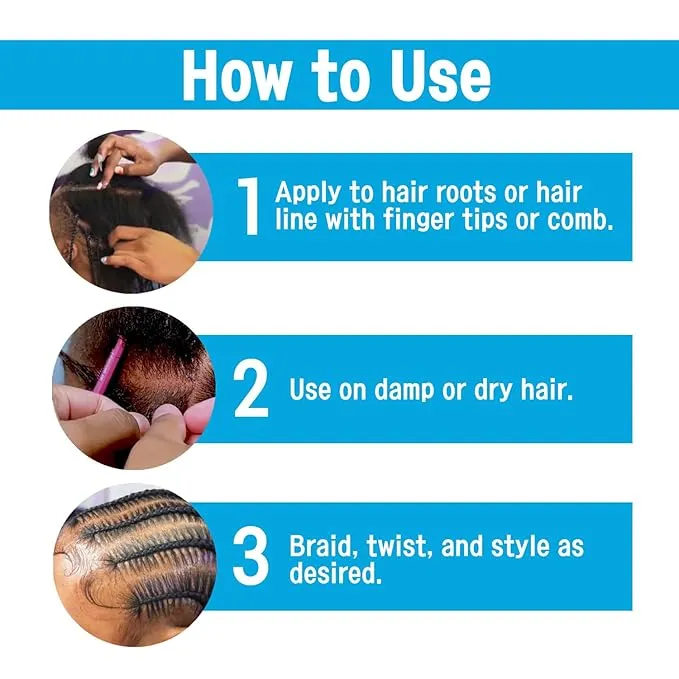 How to Use

1 Apply to hair roots or hair line with finger tips or comb.

2 Use on damp or dry hair.

3 Braid, twist, and style as desired.